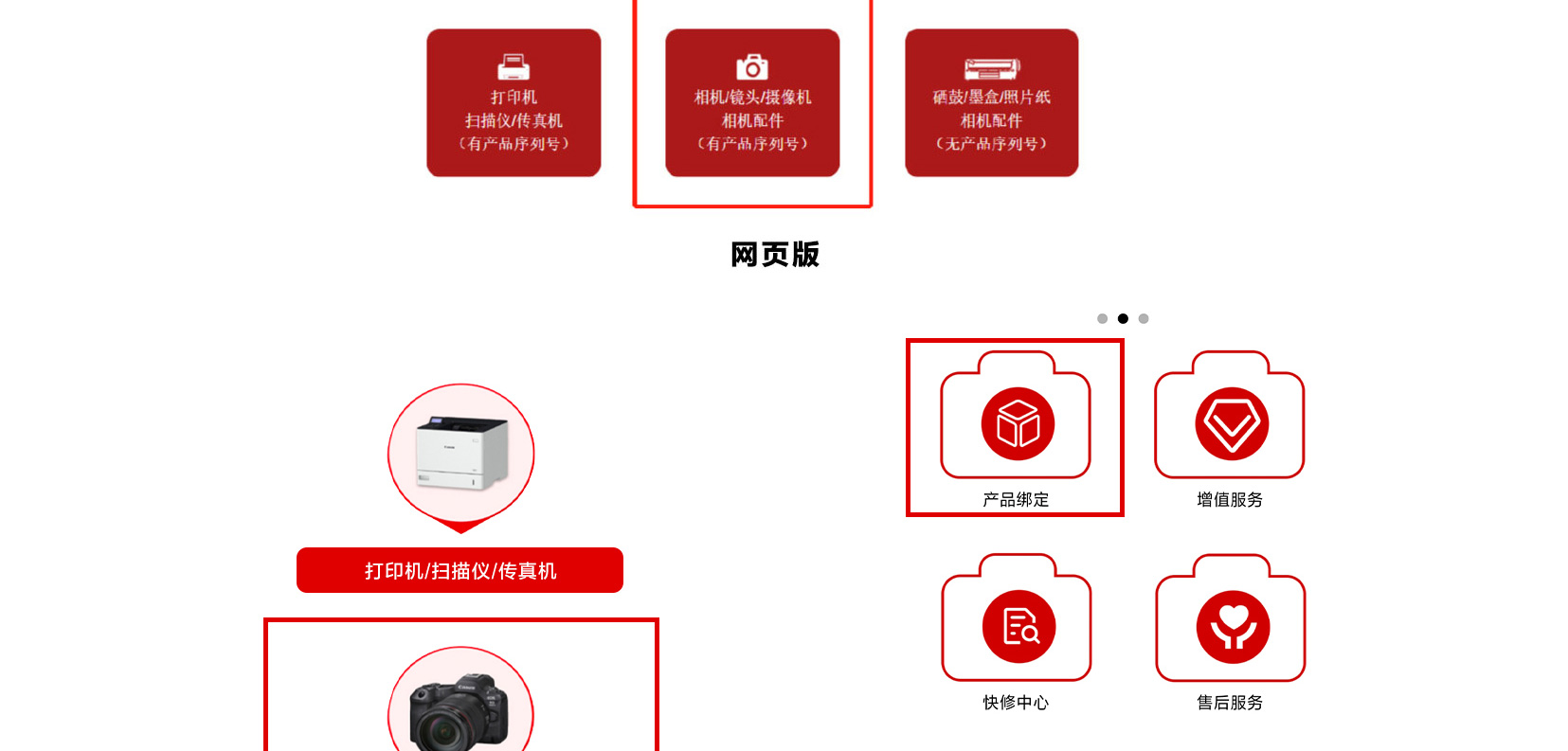 打印机
扫描仪/传真机
（有产品序列号）

相机/镜头/摄像机
相机配件
（有产品序列号）

硒鼓/墨盒/照片纸
相机配件
（无产品序列号）

网页版

打印机/扫描仪/传真机

产品绑定

增值服务

快修中心

售后服务